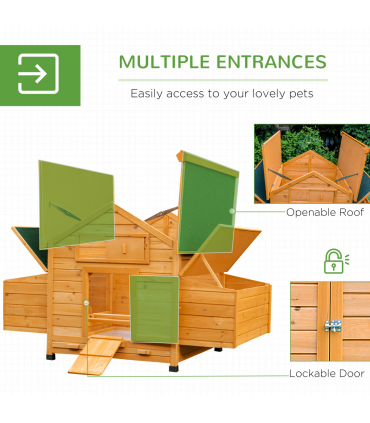 MULTIPLE ENTRANCES

Easily access to your lovely pets

Openable Roof

Lockable Door