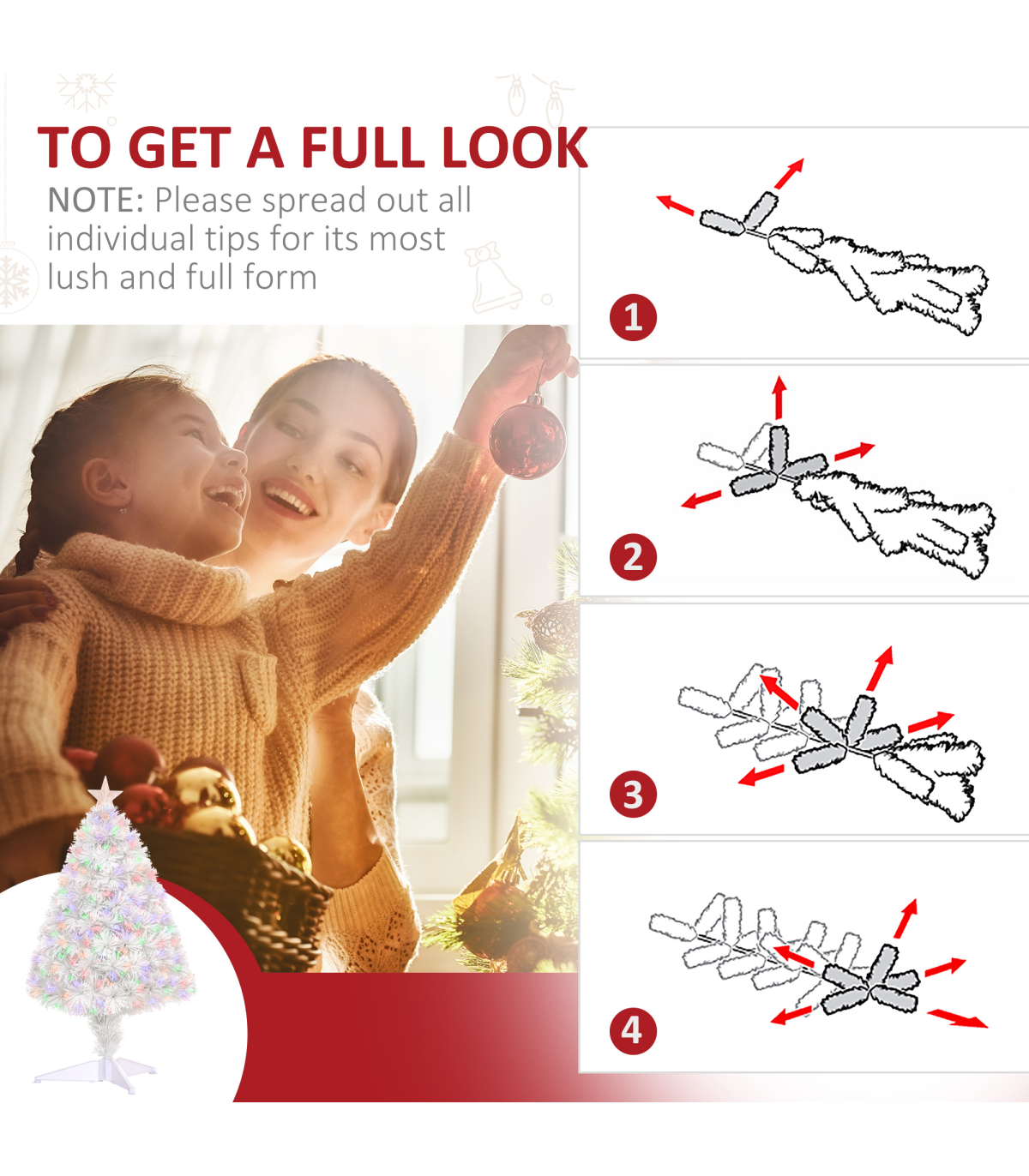 TO GET A FULL LOOK

NOTE: Please spread out all individual tips for its most lush and full form

1

2

3

4