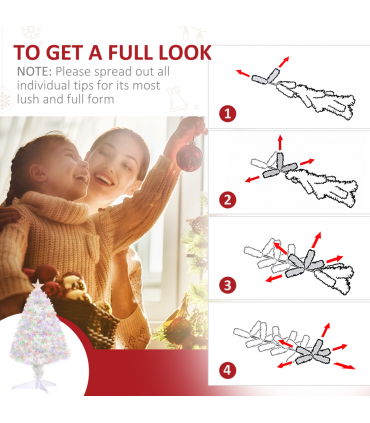 TO GET A FULL LOOK

NOTE: Please spread out all individual tips for its most lush and full form

1

2

3

4