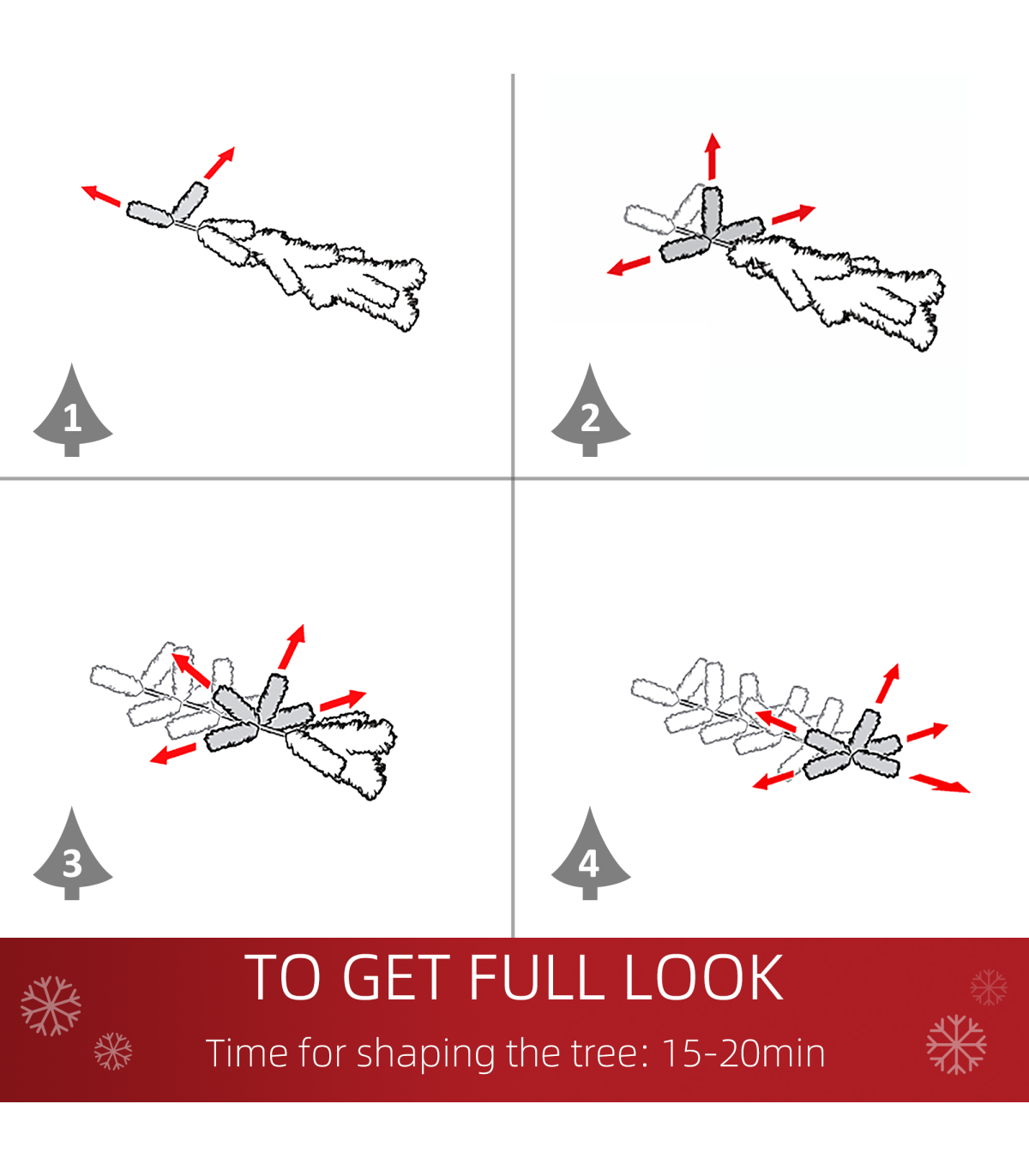 1

2

3

4

TO GET FULL LOOK

Time for shaping the tree: 15-20min