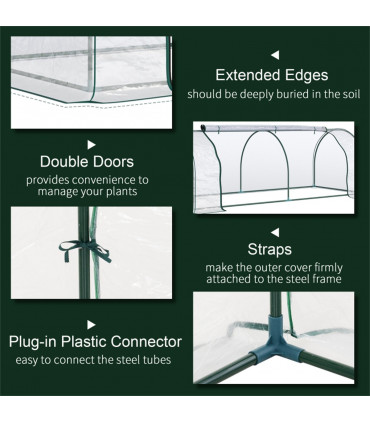 Extended Edges
should be deeply buried in the soil

Double Doors
provides convenience to manage your plants

Straps
make the outer cover firmly attached to the steel frame

Plug-in Plastic Connector
easy to connect the steel tubes