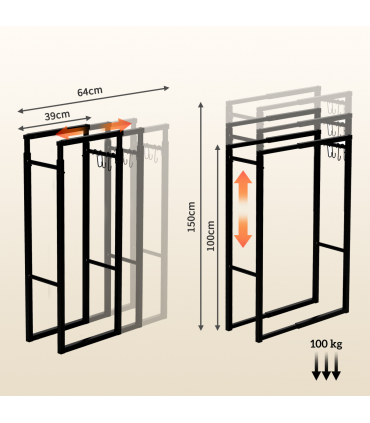 64cm
39cm
150cm
100cm
100 kg