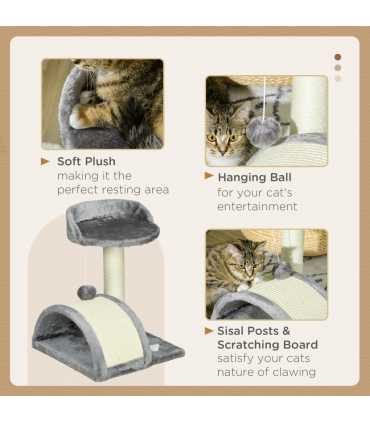 Soft Plush
making it the perfect resting area

Hanging Ball
for your cat's entertainment

Sisal Posts & Scratching Board
satisfy your cats nature of clawing