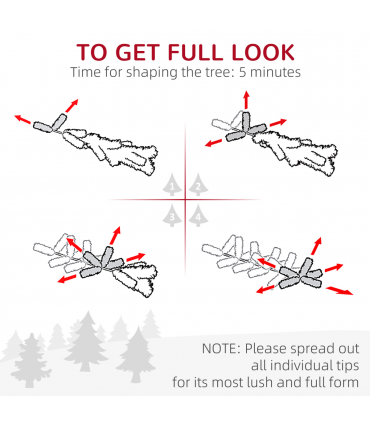 TO GET FULL LOOK
Time for shaping the tree: 5 minutes

1
2
3
4

NOTE: Please spread out all individual tips for its most lush and full form