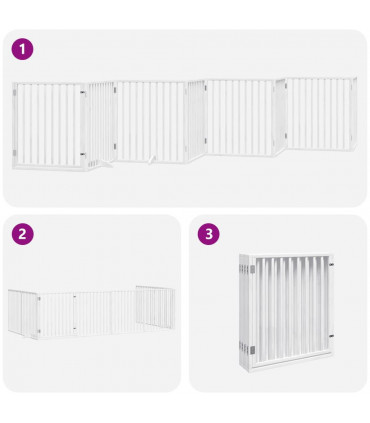 1

2

3