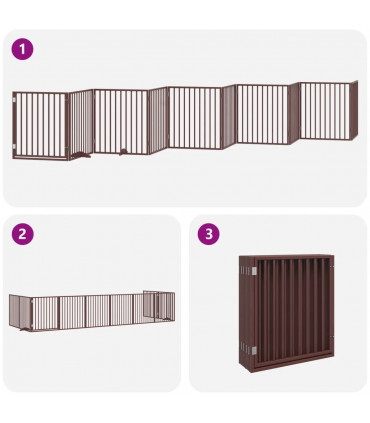 1

2

3