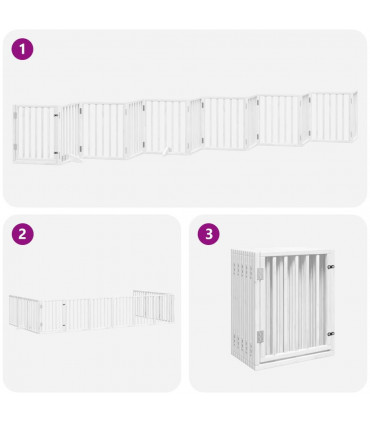 1

2

3