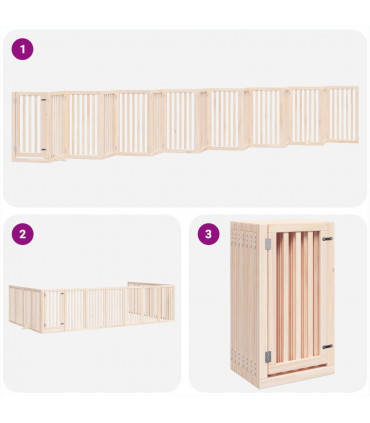 1

2

3