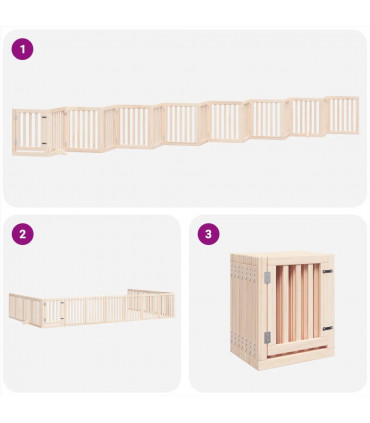 1

2

3