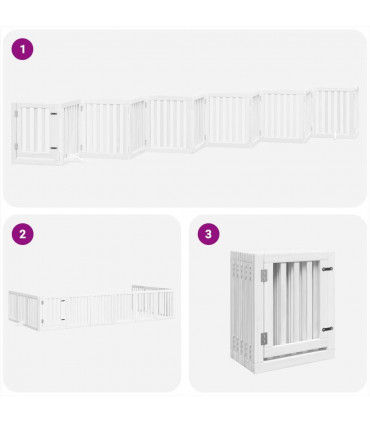 1

2

3