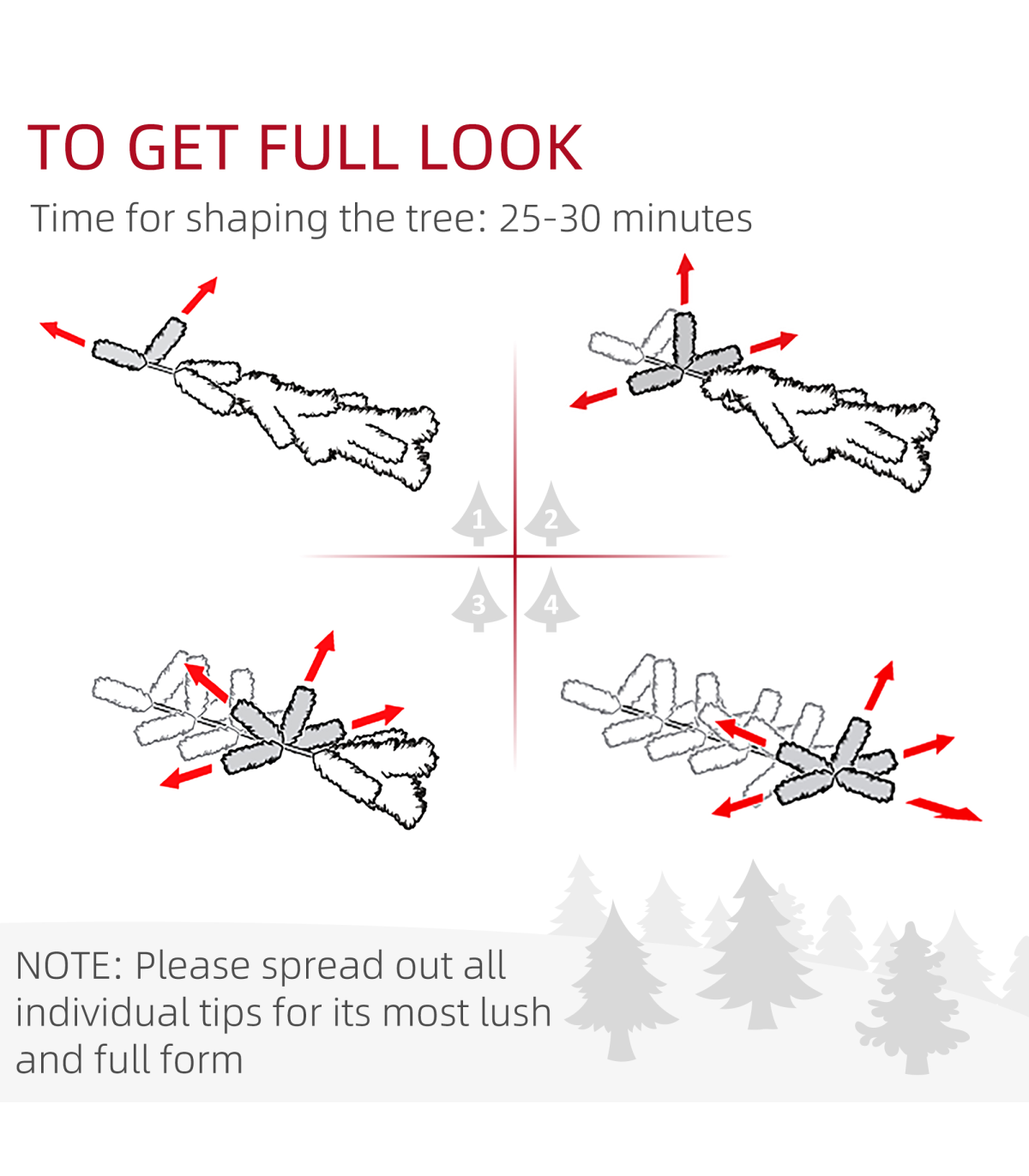 TO GET FULL LOOK

Time for shaping the tree: 25-30 minutes

1
2
3
4

NOTE: Please spread out all individual tips for its most lush and full form