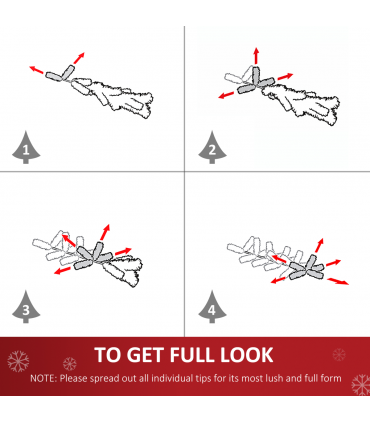 1

2

3

4

TO GET FULL LOOK

NOTE: Please spread out all individual tips for its most lush and full form