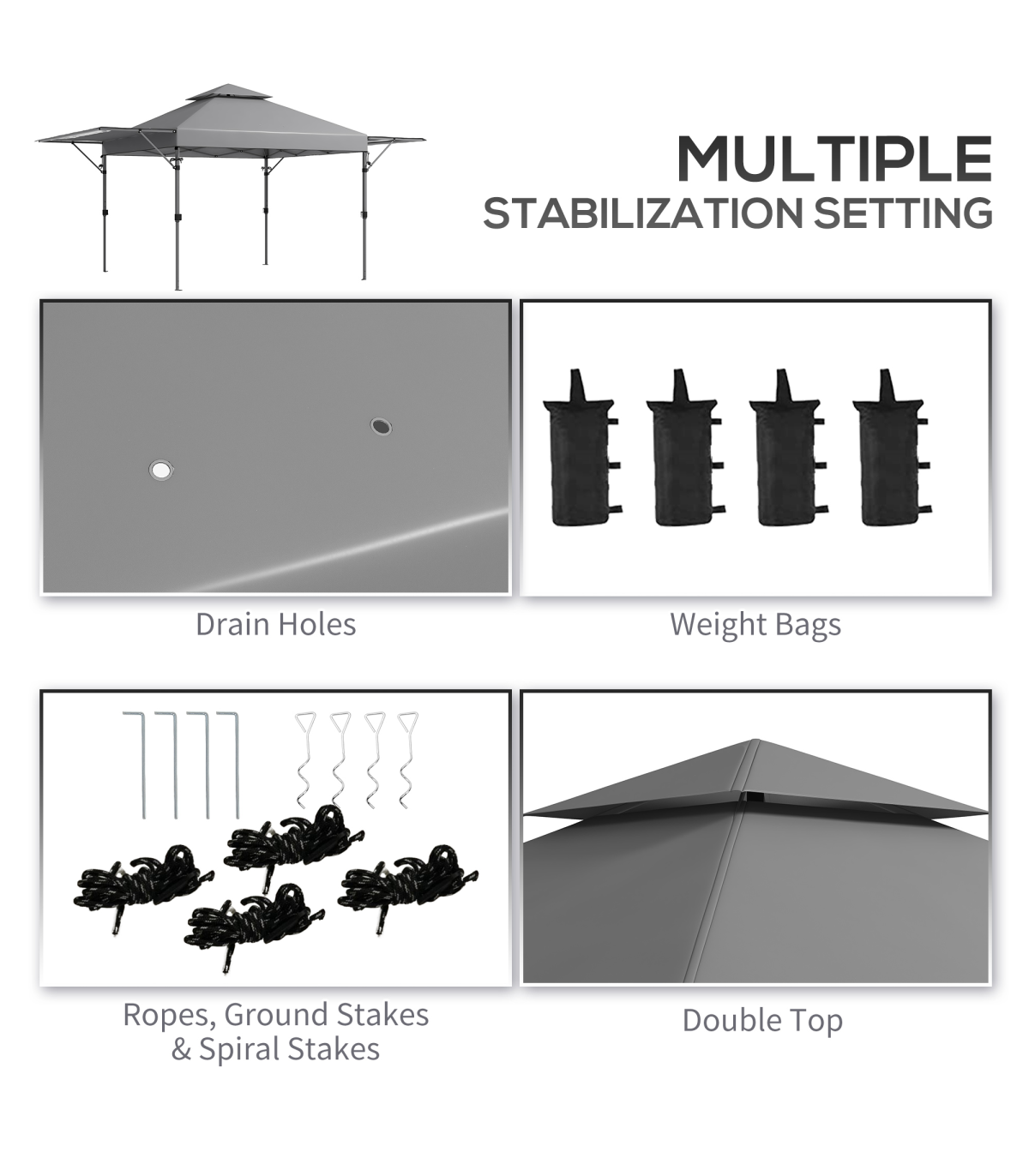 MULTIPLE
STABILIZATION SETTING

Drain Holes

Weight Bags

Ropes, Ground Stakes & Spiral Stakes

Double Top