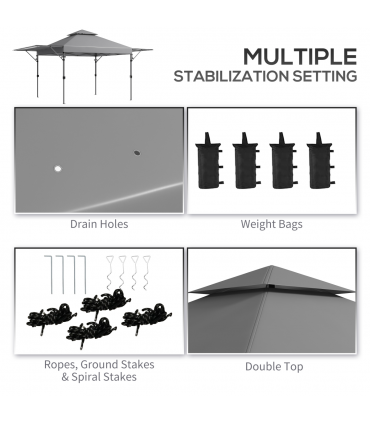 MULTIPLE
STABILIZATION SETTING

Drain Holes

Weight Bags

Ropes, Ground Stakes & Spiral Stakes

Double Top