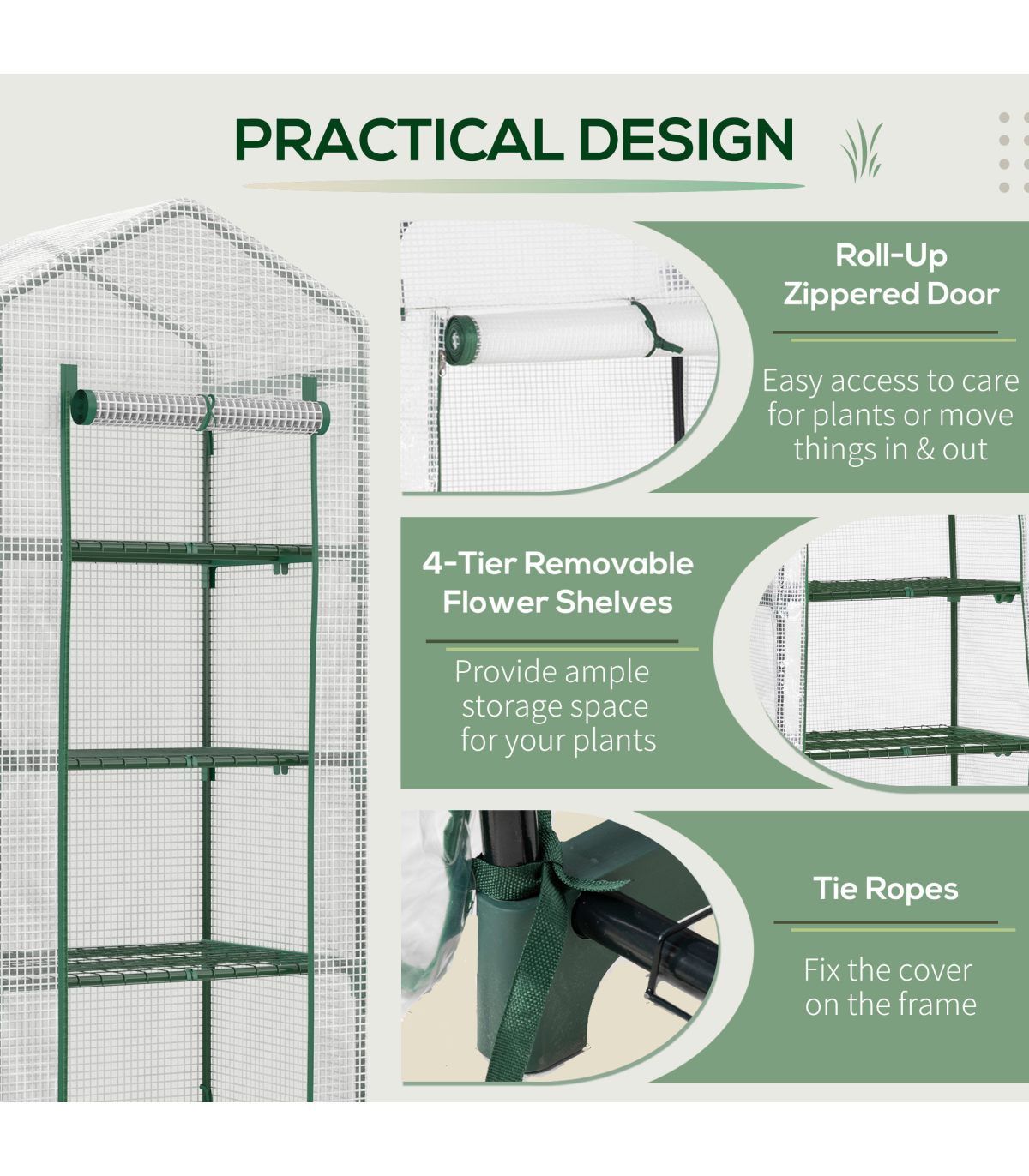 PRACTICAL DESIGN

Roll-Up Zippered Door

Easy access to care for plants or move things in & out

4-Tier Removable Flower Shelves

Provide ample storage space for your plants

Tie Ropes

Fix the cover on the frame