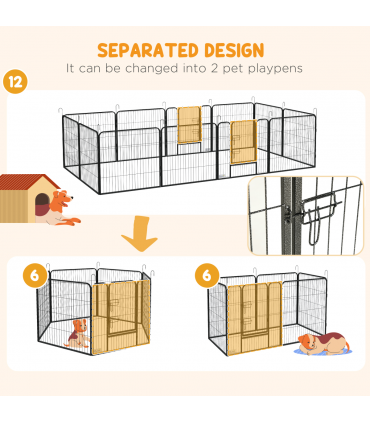 SEPARATED DESIGN
It can be changed into 2 pet playpens

12

6

6