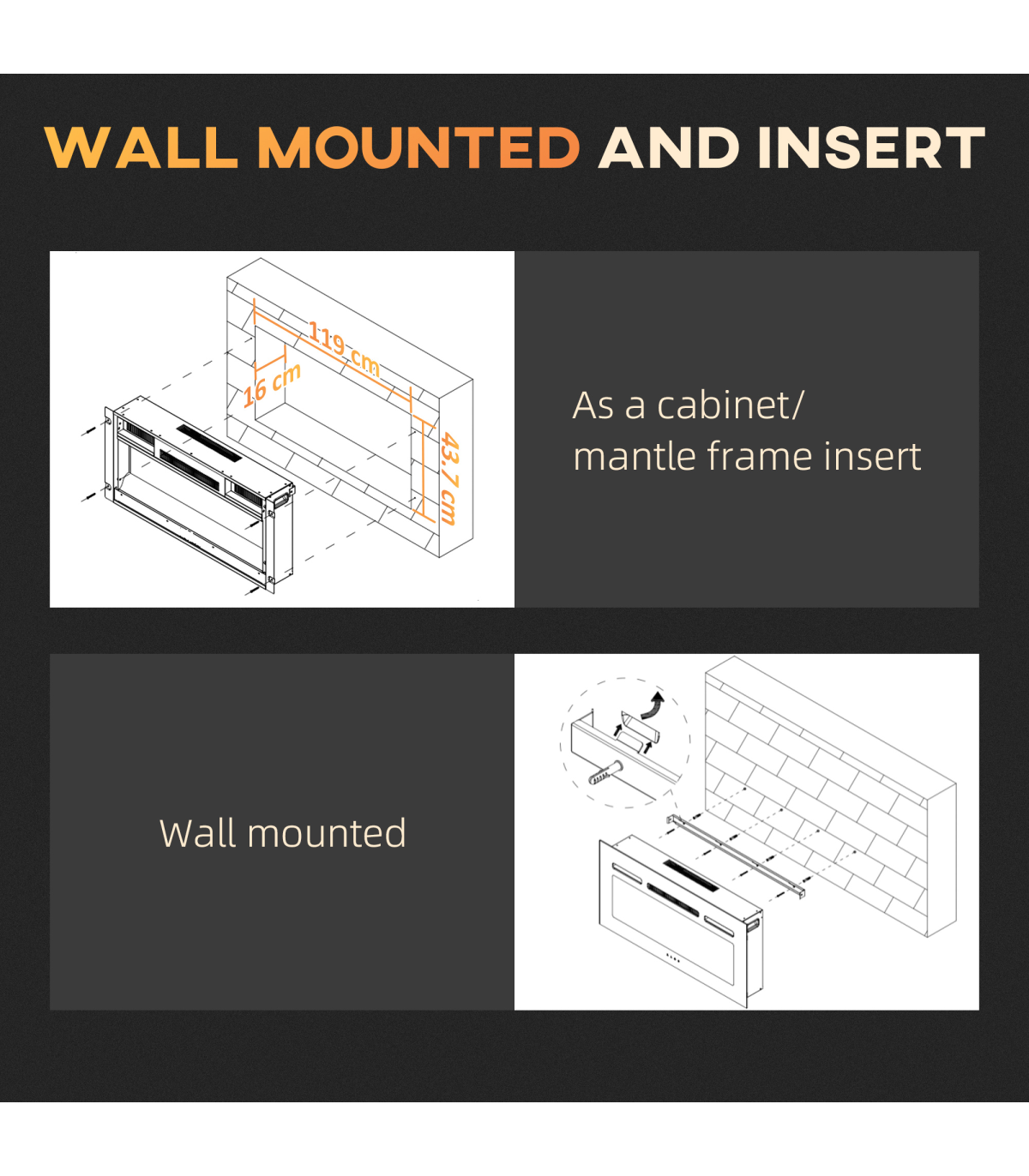 WALL MOUNTED AND INSERT

119 cm
16 cm
43.7 cm

As a cabinet/ mantle frame insert

Wall mounted