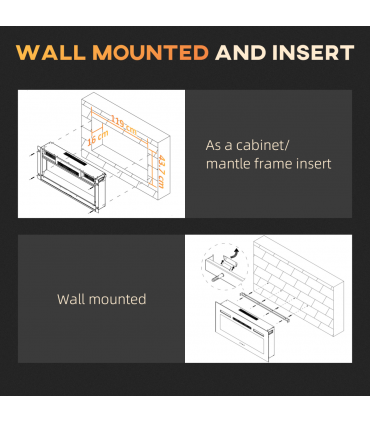 WALL MOUNTED AND INSERT

119 cm
16 cm
43.7 cm

As a cabinet/ mantle frame insert

Wall mounted