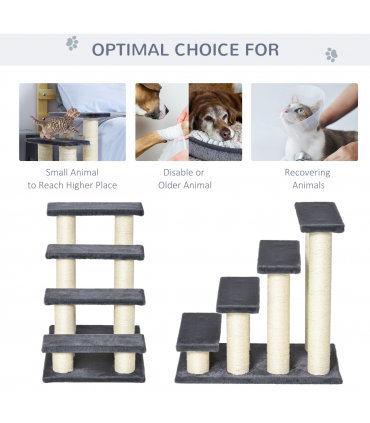 OPTIMAL CHOICE FOR

Small Animal to Reach Higher Place

Disable or Older Animal

Recovering Animals