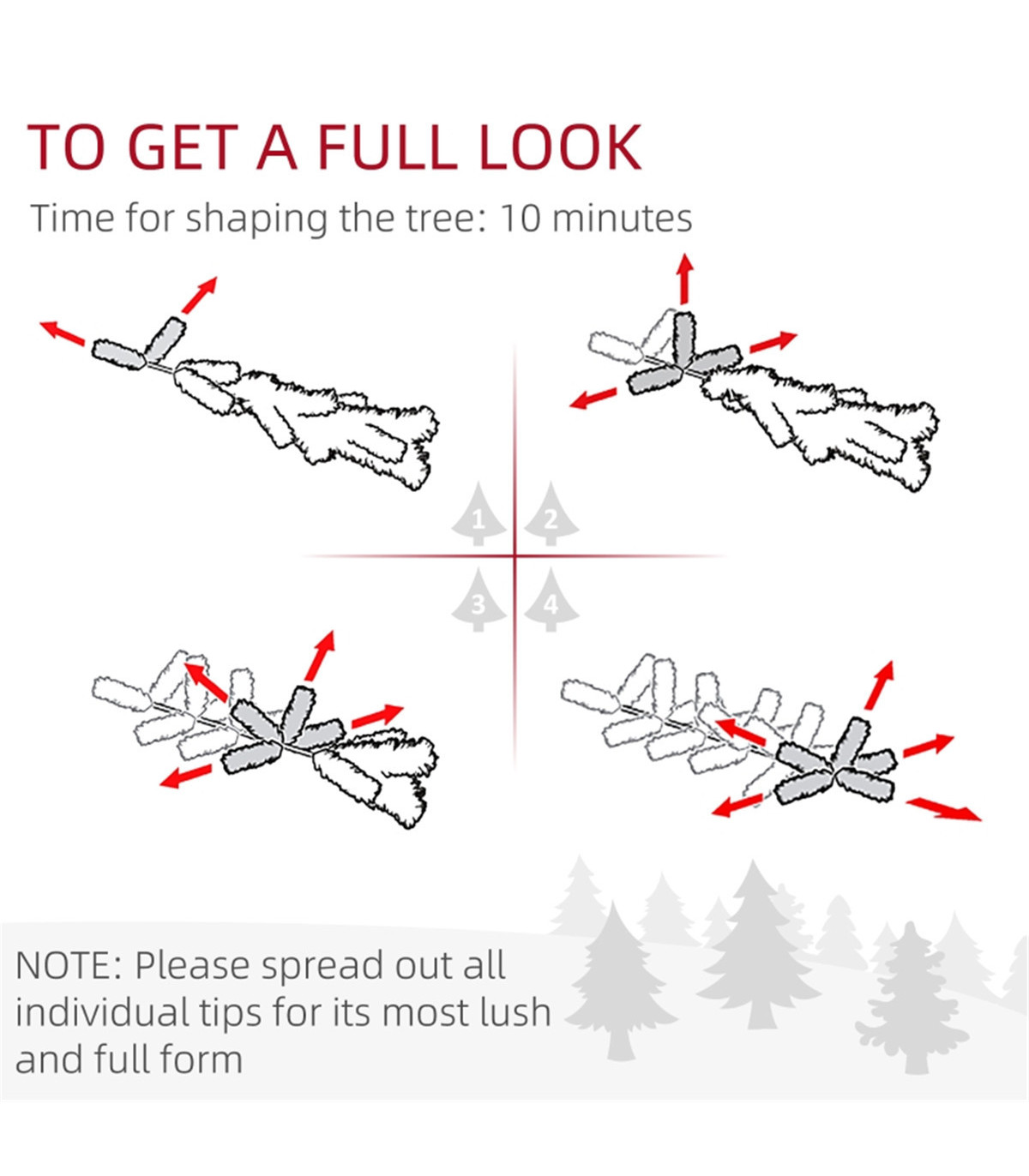 TO GET A FULL LOOK

Time for shaping the tree: 10 minutes

1 2

3 4

NOTE: Please spread out all individual tips for its most lush and full form