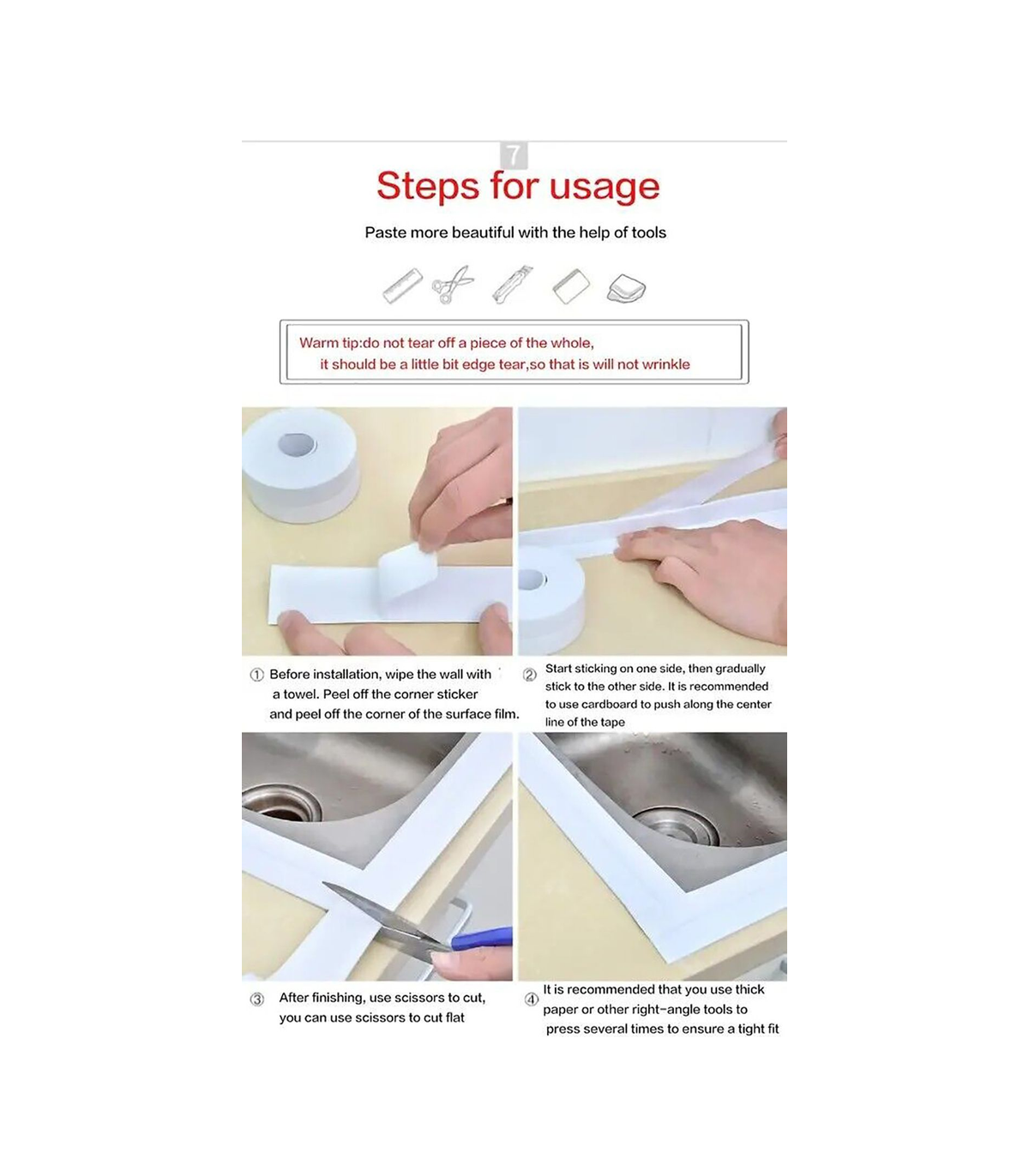 7

Steps for usage

Paste more beautiful with the help of tools

Warm tip:do not tear off a piece of the whole, it should be a little bit edge tear,so that is will not wrinkle

① Before installation, wipe the wall with a towel. Peel off the corner sticker and peel off the corner of the surface film.

② Start sticking on one side, then gradually stick to the other side. It is recommended to use cardboard to push along the center line of the tape

③ After finishing, use scissors to cut, you can use scissors to cut flat

④ It is recommended that you use thick paper or other right-angle tools to press several times to ensure a tight fit