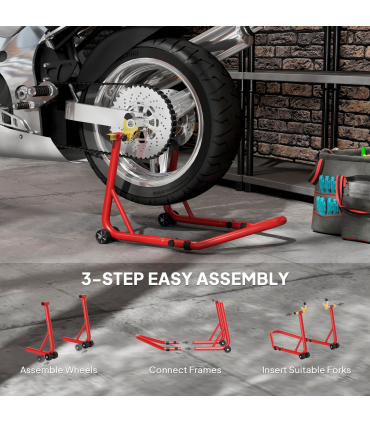 3-STEP EASY ASSEMBLY

Assemble Wheels

Connect Frames

Insert Suitable Forks