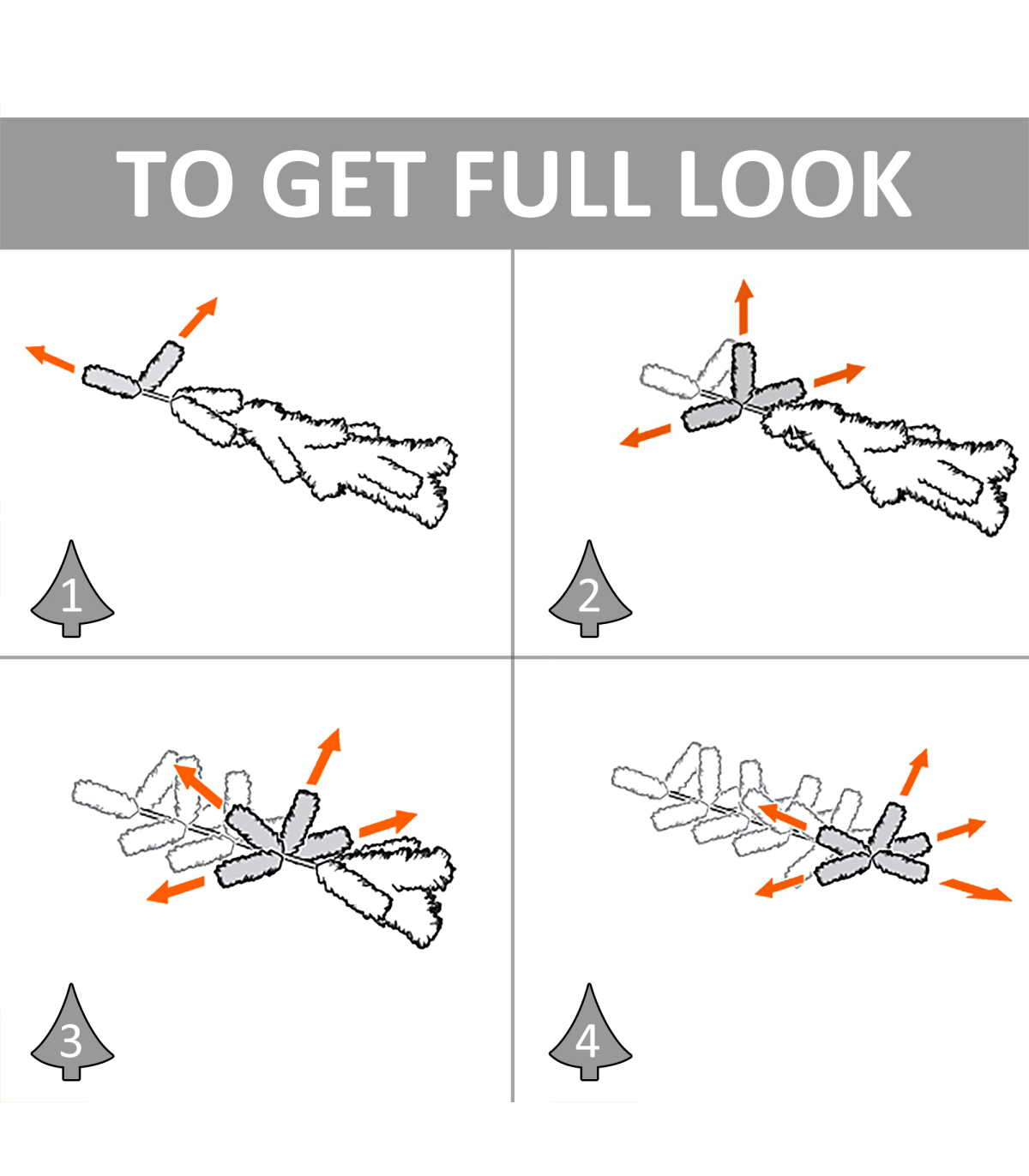 TO GET FULL LOOK

1

2

3

4