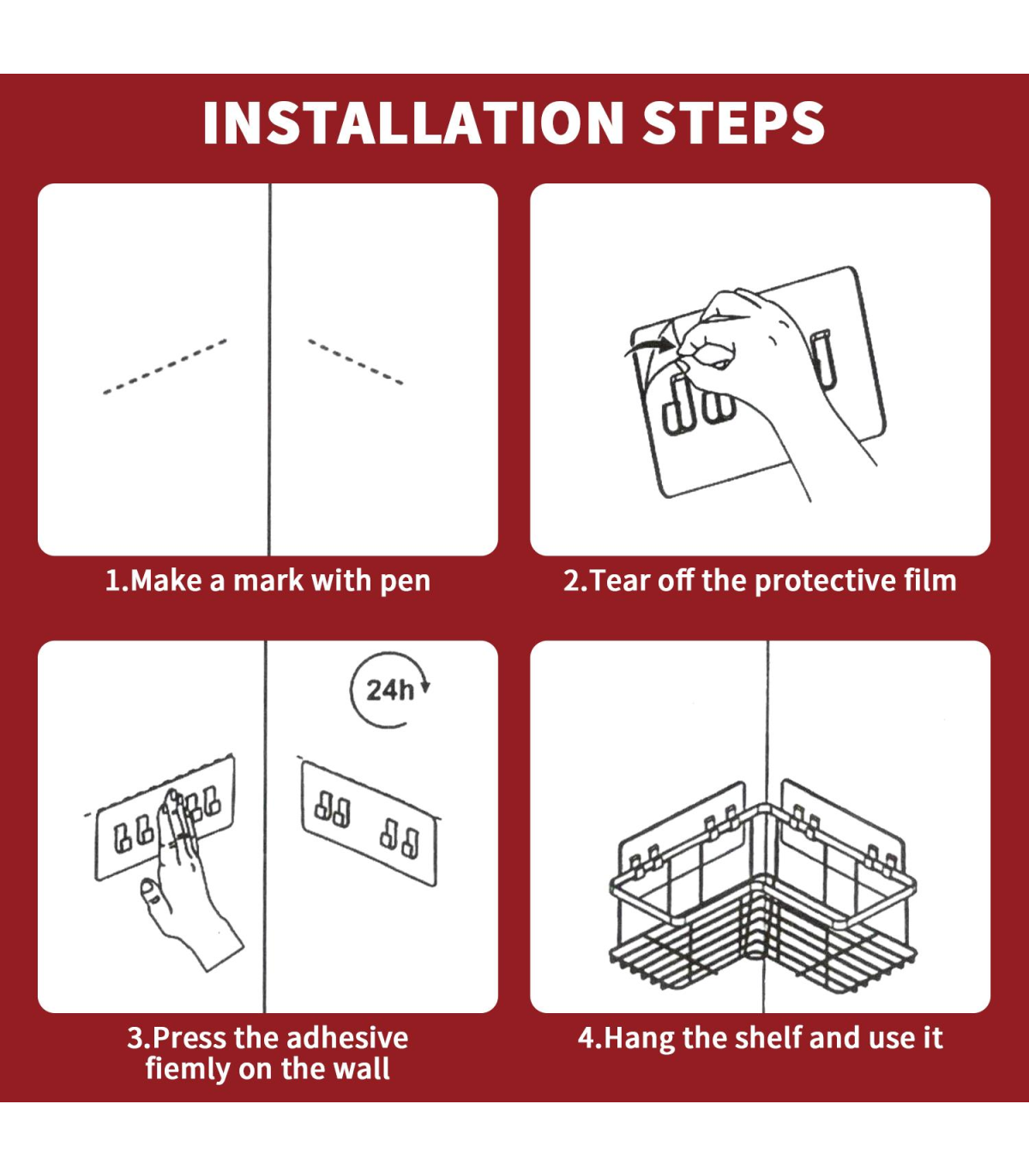 INSTALLATION STEPS

1.Make a mark with pen

2.Tear off the protective film

24h

3.Press the adhesive fiemly on the wall

4.Hang the shelf and use it