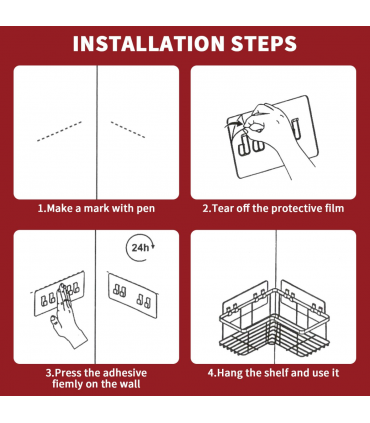 INSTALLATION STEPS

1.Make a mark with pen

2.Tear off the protective film

24h

3.Press the adhesive fiemly on the wall

4.Hang the shelf and use it