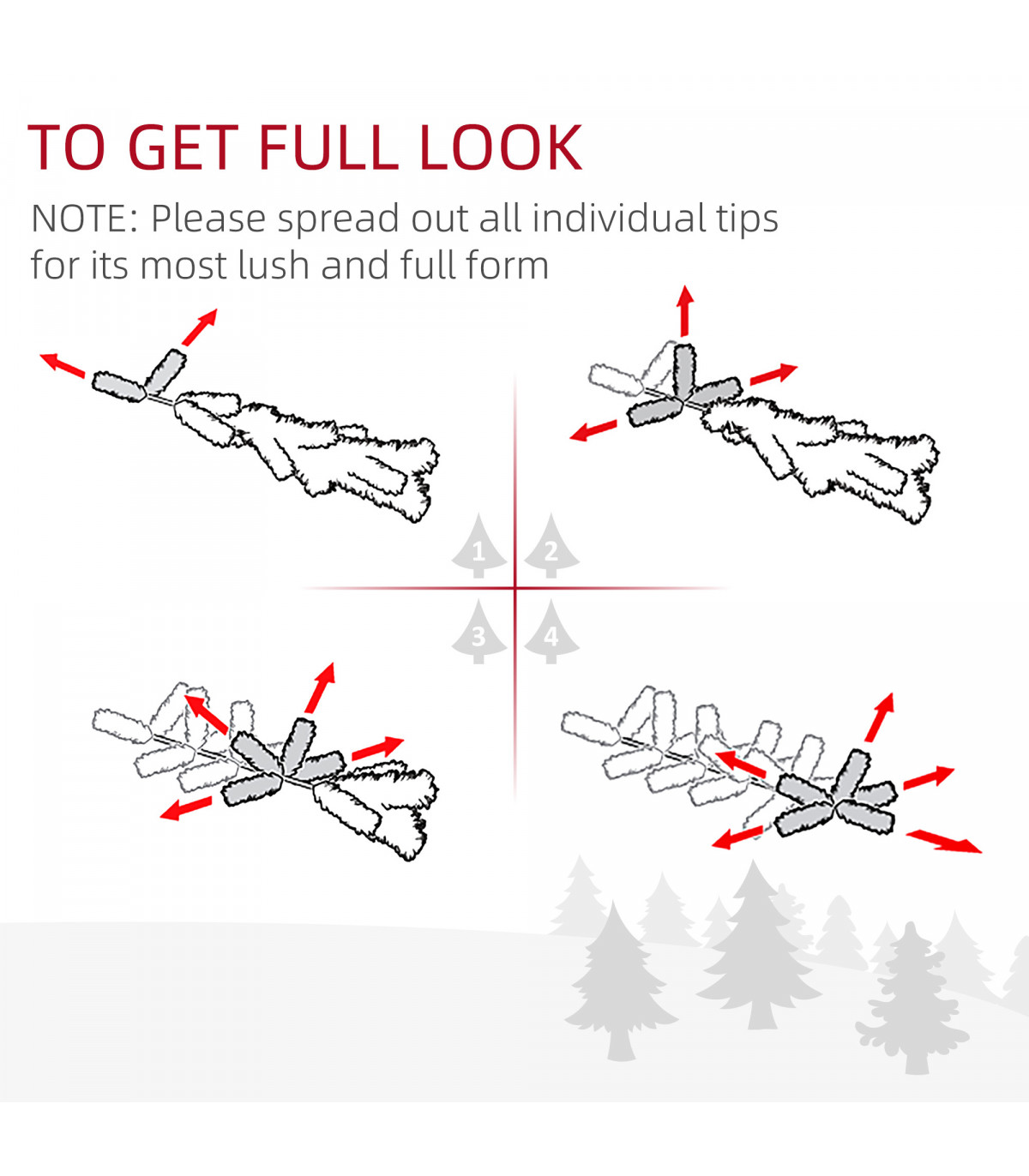 TO GET FULL LOOK

NOTE: Please spread out all individual tips for its most lush and full form

1

2

3

4