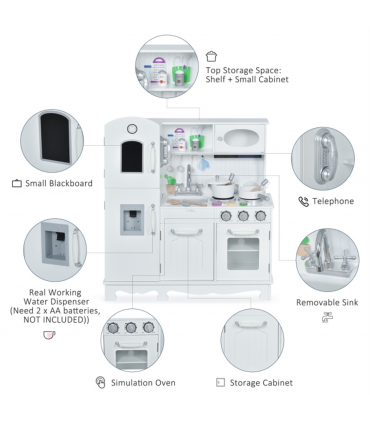 Top Storage Space:
Shelf + Small Cabinet

Small Blackboard

Telephone

Real Working
Water Dispenser
(Need 2 x AA batteries,
NOT INCLUDED))

Removable Sink

Simulation Oven

Storage Cabinet