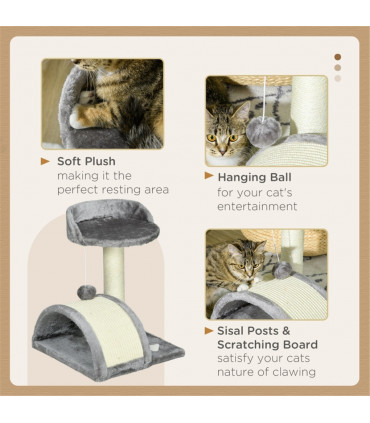 Soft Plush
making it the perfect resting area

Hanging Ball
for your cat's entertainment

Sisal Posts & Scratching Board
satisfy your cats nature of clawing