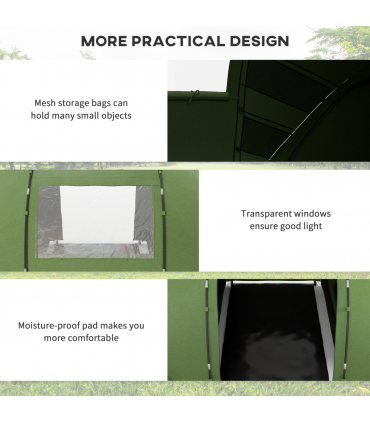 MORE PRACTICAL DESIGN

Mesh storage bags can hold many small objects

Transparent windows ensure good light

Moisture-proof pad makes you more comfortable