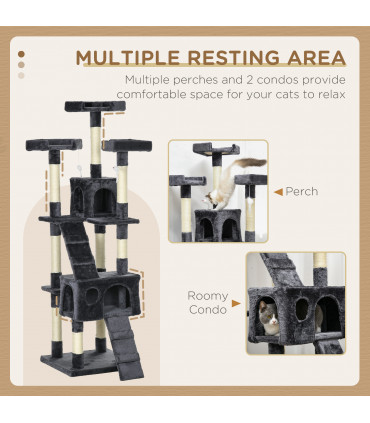 MULTIPLE RESTING AREA

Multiple perches and 2 condos provide comfortable space for your cats to relax

Perch

Roomy Condo