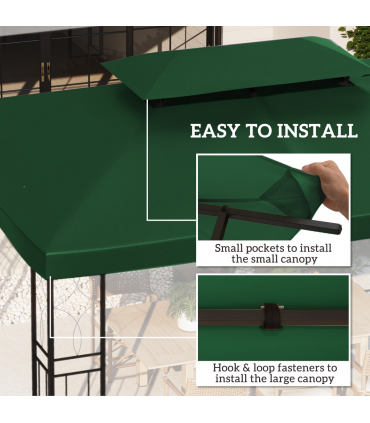 EASY TO INSTALL

Small pockets to install the small canopy

Hook & loop fasteners to install the large canopy