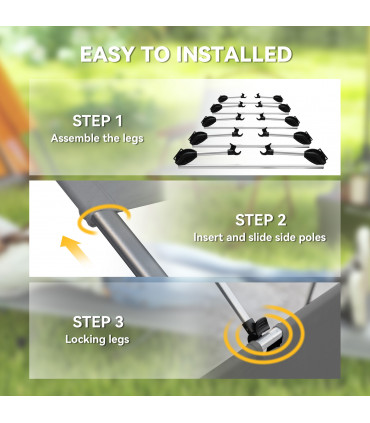 EASY TO INSTALLED

STEP 1
Assemble the legs

STEP 2
Insert and slide side poles

STEP 3
Locking legs