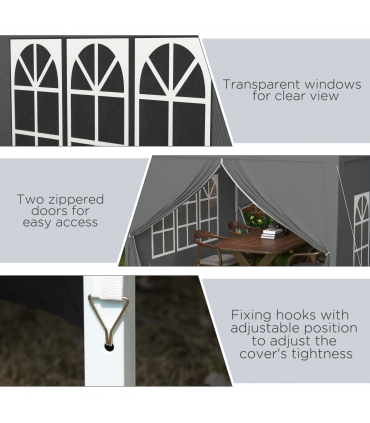 Transparent windows for clear view

Two zippered doors for easy access

Fixing hooks with adjustable position to adjust the cover's tightness