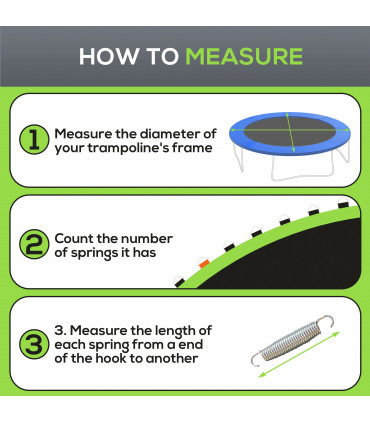 HOW TO MEASURE

1 Measure the diameter of your trampoline's frame

2 Count the number of springs it has

3 3. Measure the length of each spring from a end of the hook to another