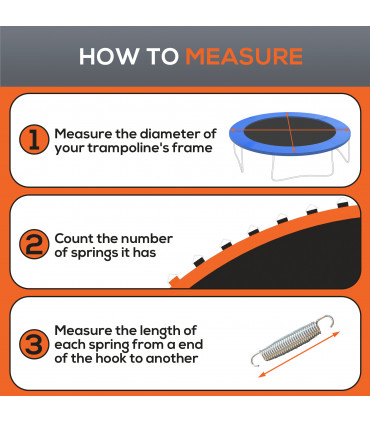 HOW TO MEASURE

1 Measure the diameter of your trampoline's frame

2 Count the number of springs it has

3 Measure the length of each spring from a end of the hook to another