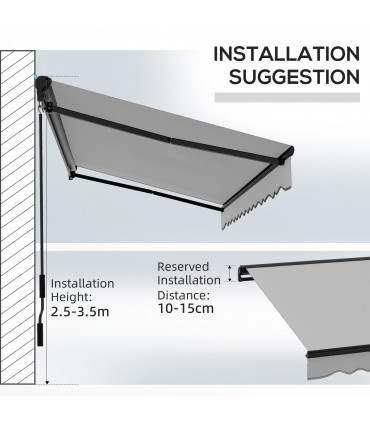 INSTALLATION SUGGESTION

Installation Height:
2.5-3.5m

Reserved Installation Distance:
10-15cm