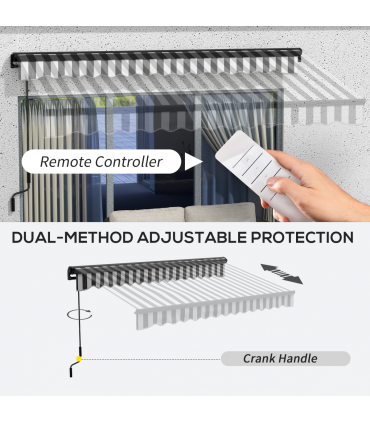 Remote Controller

DUAL-METHOD ADJUSTABLE PROTECTION

Crank Handle