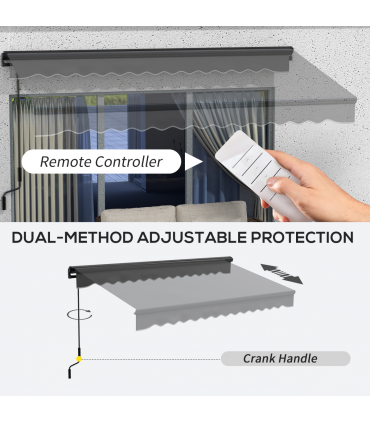 Remote Controller

DUAL-METHOD ADJUSTABLE PROTECTION

Crank Handle