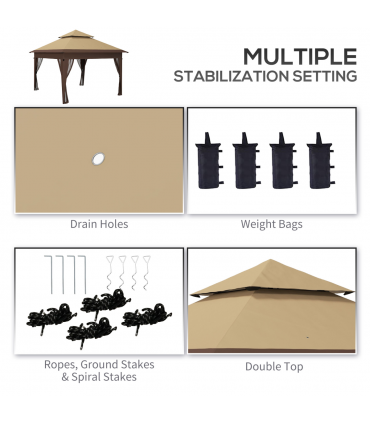 MULTIPLE
STABILIZATION SETTING

Drain Holes

Weight Bags

Ropes, Ground Stakes & Spiral Stakes

Double Top