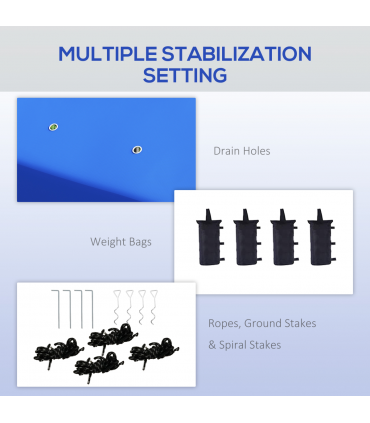 MULTIPLE STABILIZATION SETTING

Drain Holes

Weight Bags

Ropes, Ground Stakes & Spiral Stakes