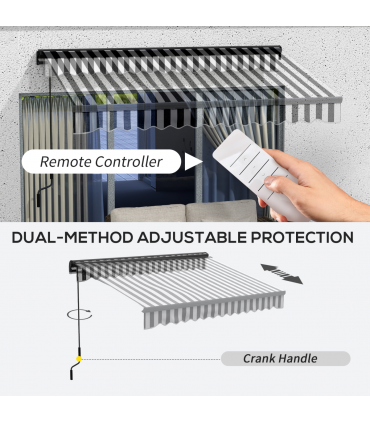 Remote Controller

DUAL-METHOD ADJUSTABLE PROTECTION

Crank Handle