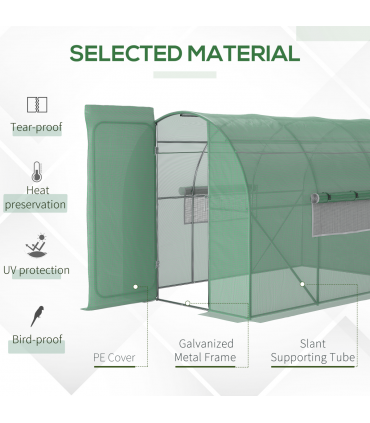 SELECTED MATERIAL

Tear-proof

Heat preservation

UV protection

Bird-proof

PE Cover

Galvanized Metal Frame

Slant Supporting Tube