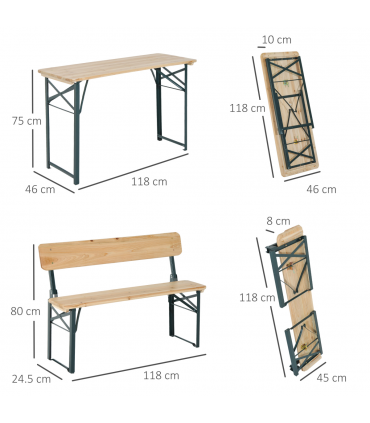 75 cm
46 cm
118 cm
10 cm
118 cm
46 cm
80 cm
24.5 cm
118 cm
8 cm
118 cm
45 cm