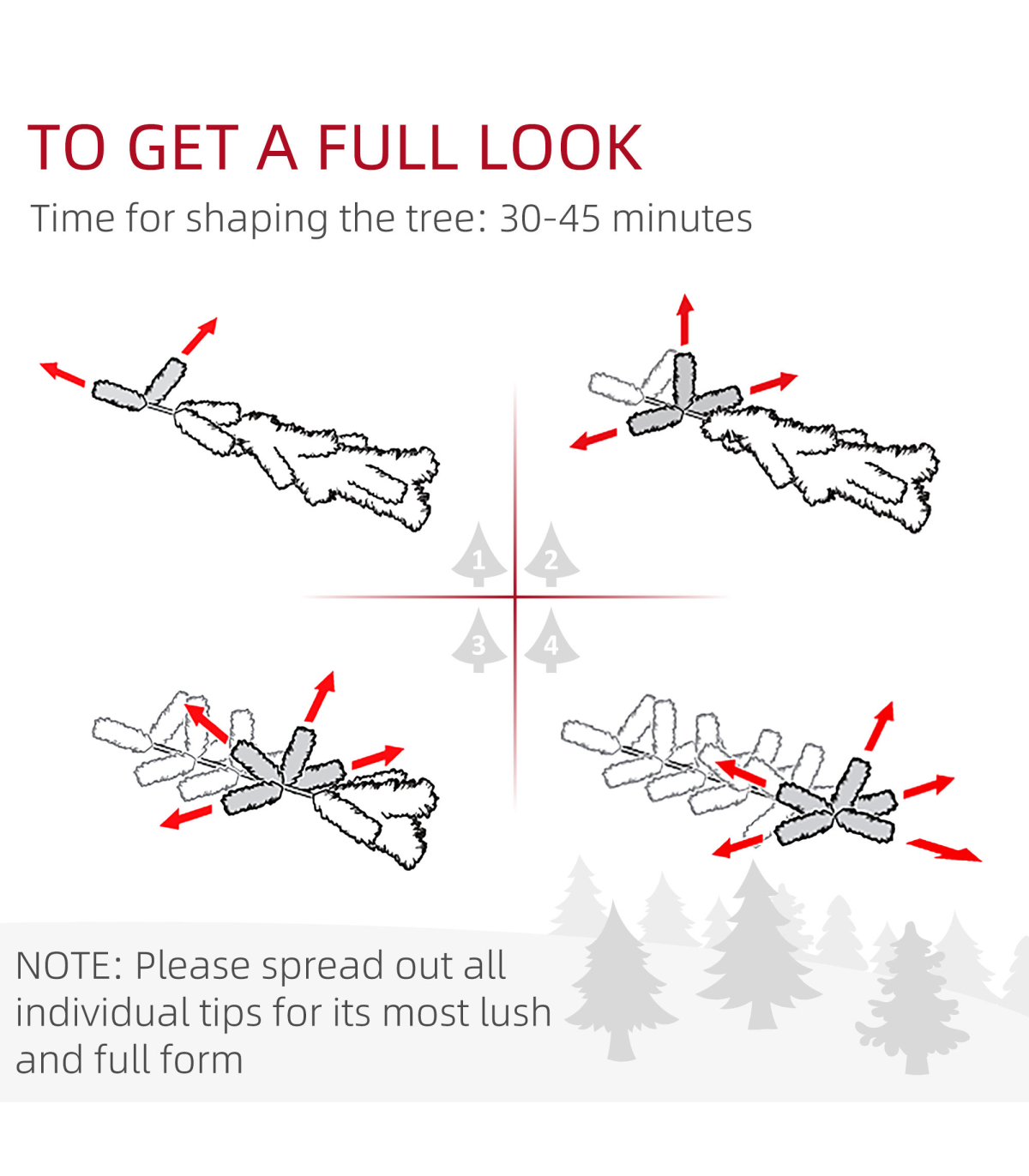 TO GET A FULL LOOK

Time for shaping the tree: 30-45 minutes

1
2
3
4

NOTE: Please spread out all individual tips for its most lush and full form