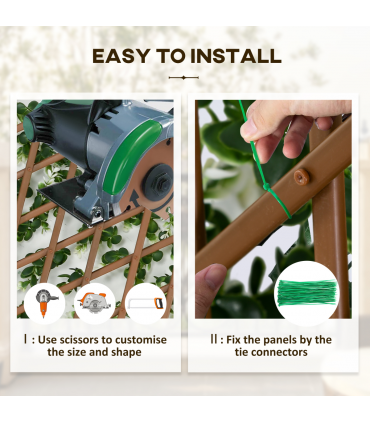 EASY TO INSTALL

Ⅰ : Use scissors to customise the size and shape

Ⅱ : Fix the panels by the tie connectors