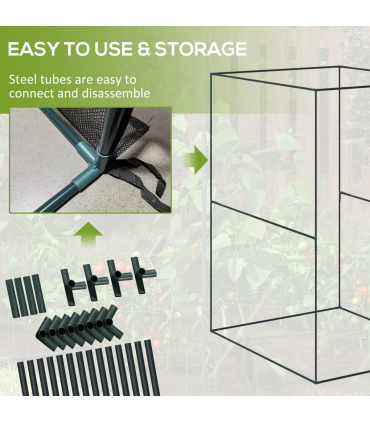 EASY TO USE & STORAGE

Steel tubes are easy to connect and disassemble